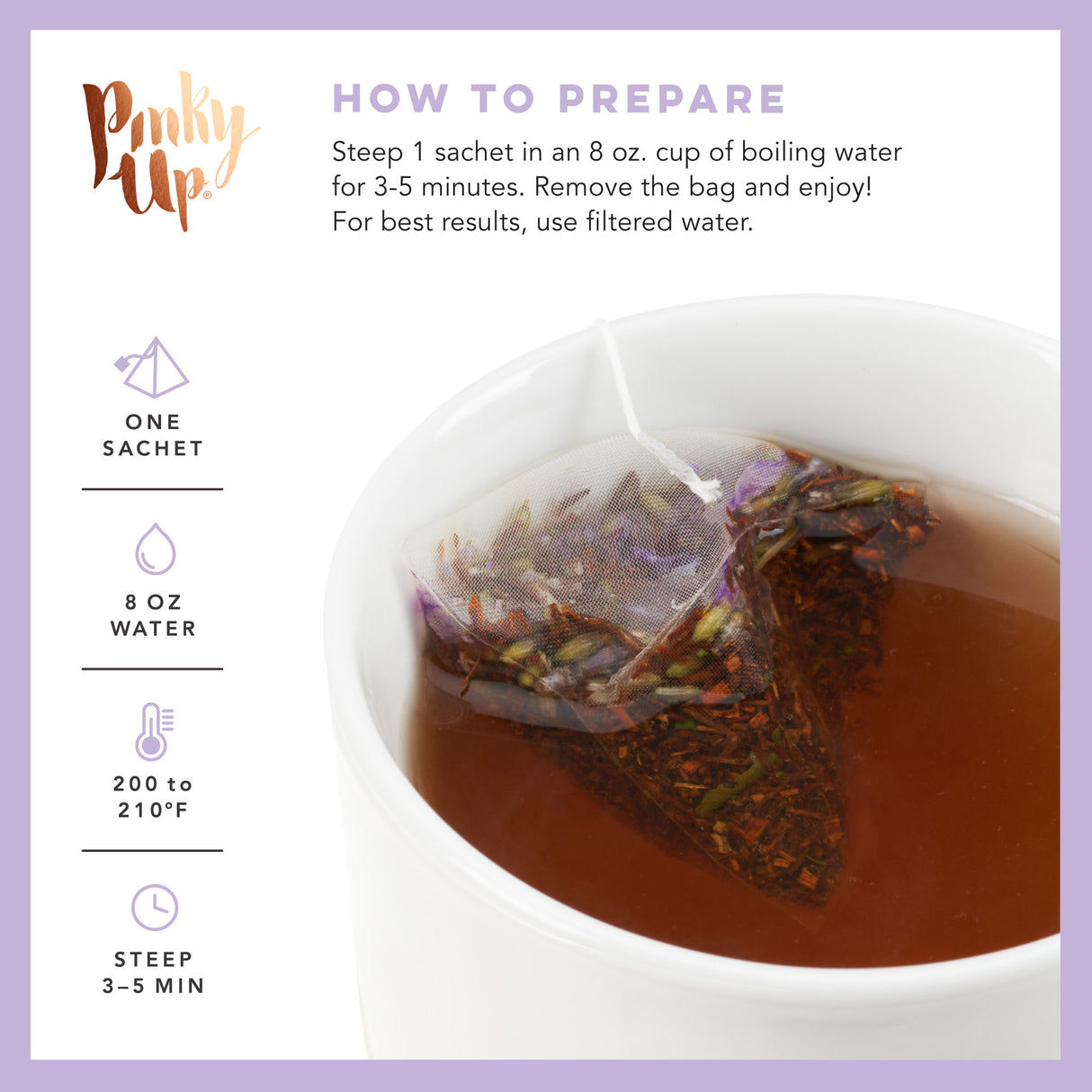 Pinky Up®

HOW TO PREPARE

Steep 1 sachet in an 8 oz. cup of boiling water for 3-5 minutes. Remove the bag and enjoy! For best results, use filtered water.

ONE SACHET

8 OZ WATER

200 to 210°F

STEEP 3–5 MIN