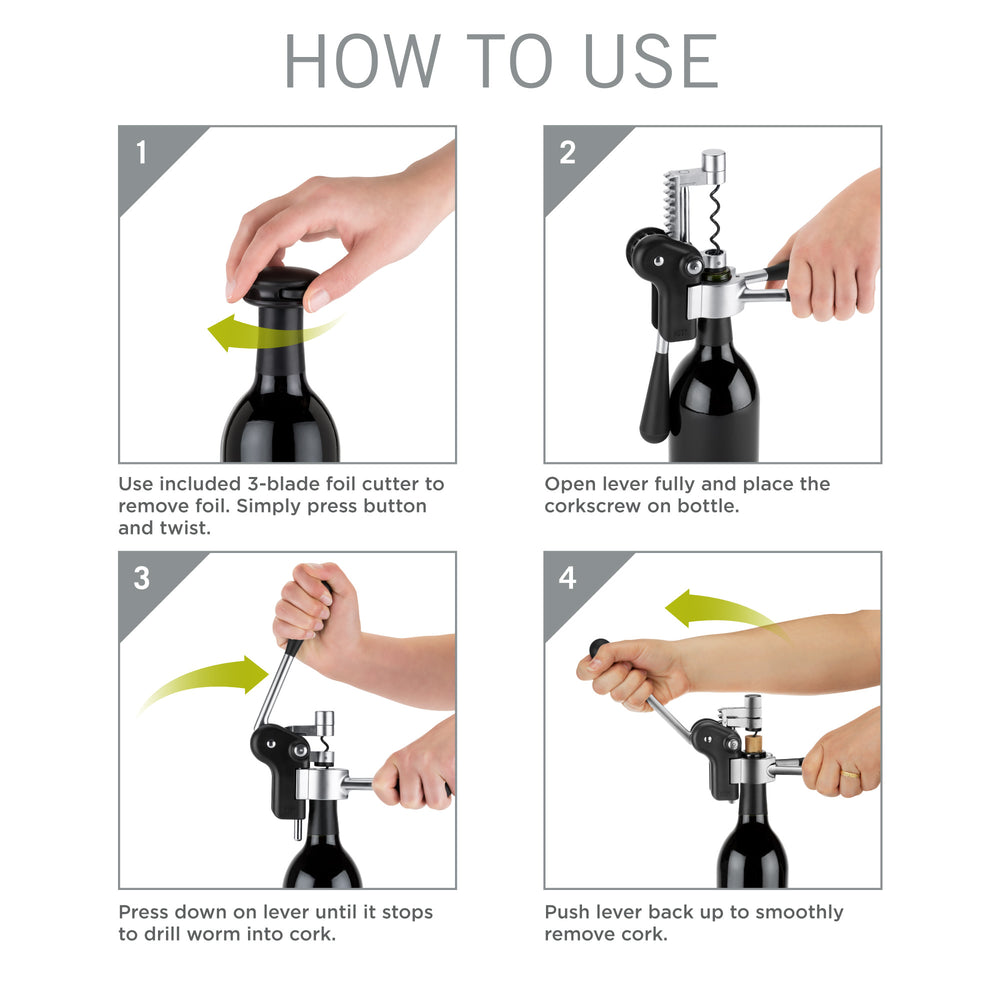 HOW TO USE

1

Use included 3-blade foil cutter to remove foil. Simply press button and twist.

2

Open lever fully and place the corkscrew on bottle.

3

Press down on lever until it stops to drill worm into cork.

4

Push lever back up to smoothly remove cork.