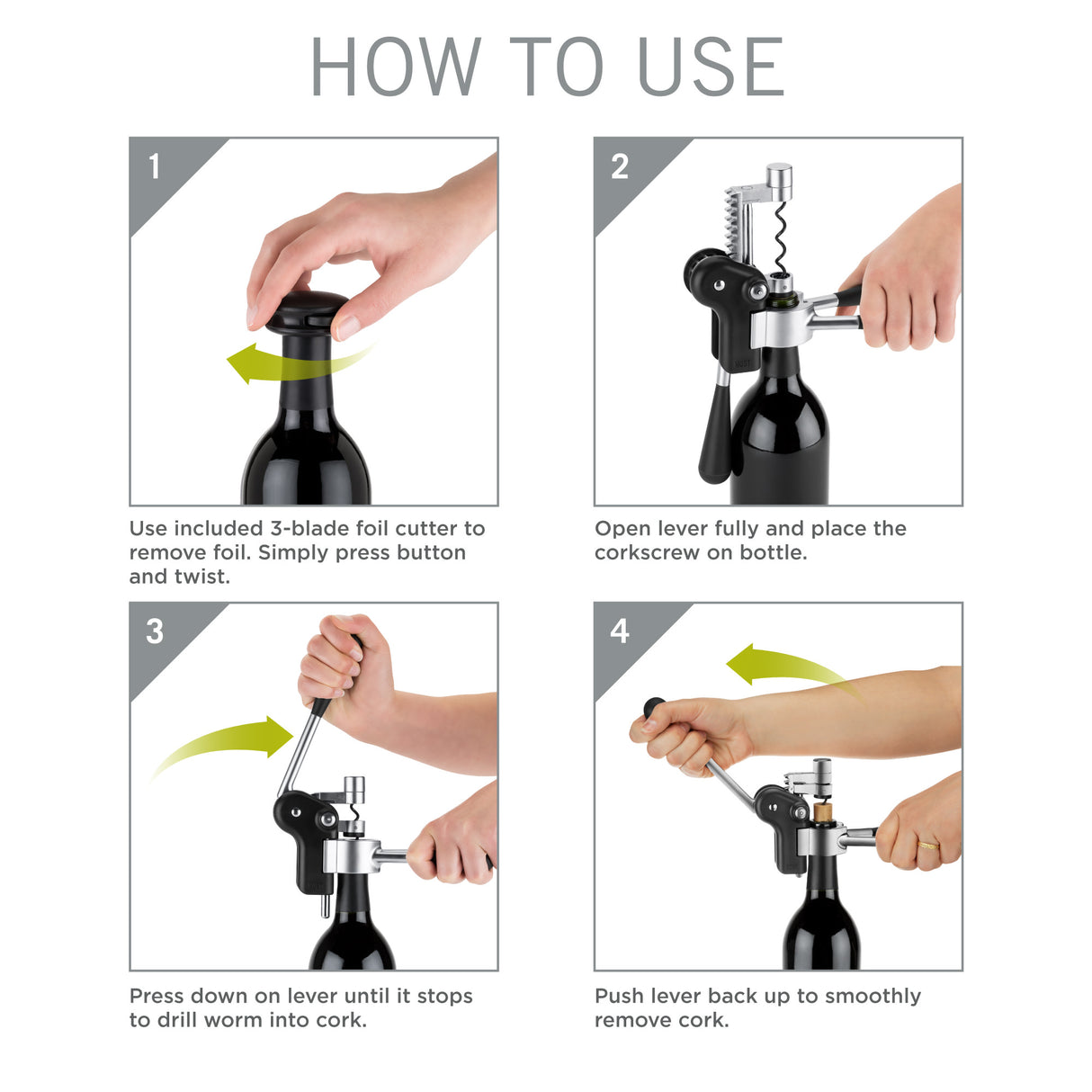 HOW TO USE

1

Use included 3-blade foil cutter to remove foil. Simply press button and twist.

2

Open lever fully and place the corkscrew on bottle.

3

Press down on lever until it stops to drill worm into cork.

4

Push lever back up to smoothly remove cork.