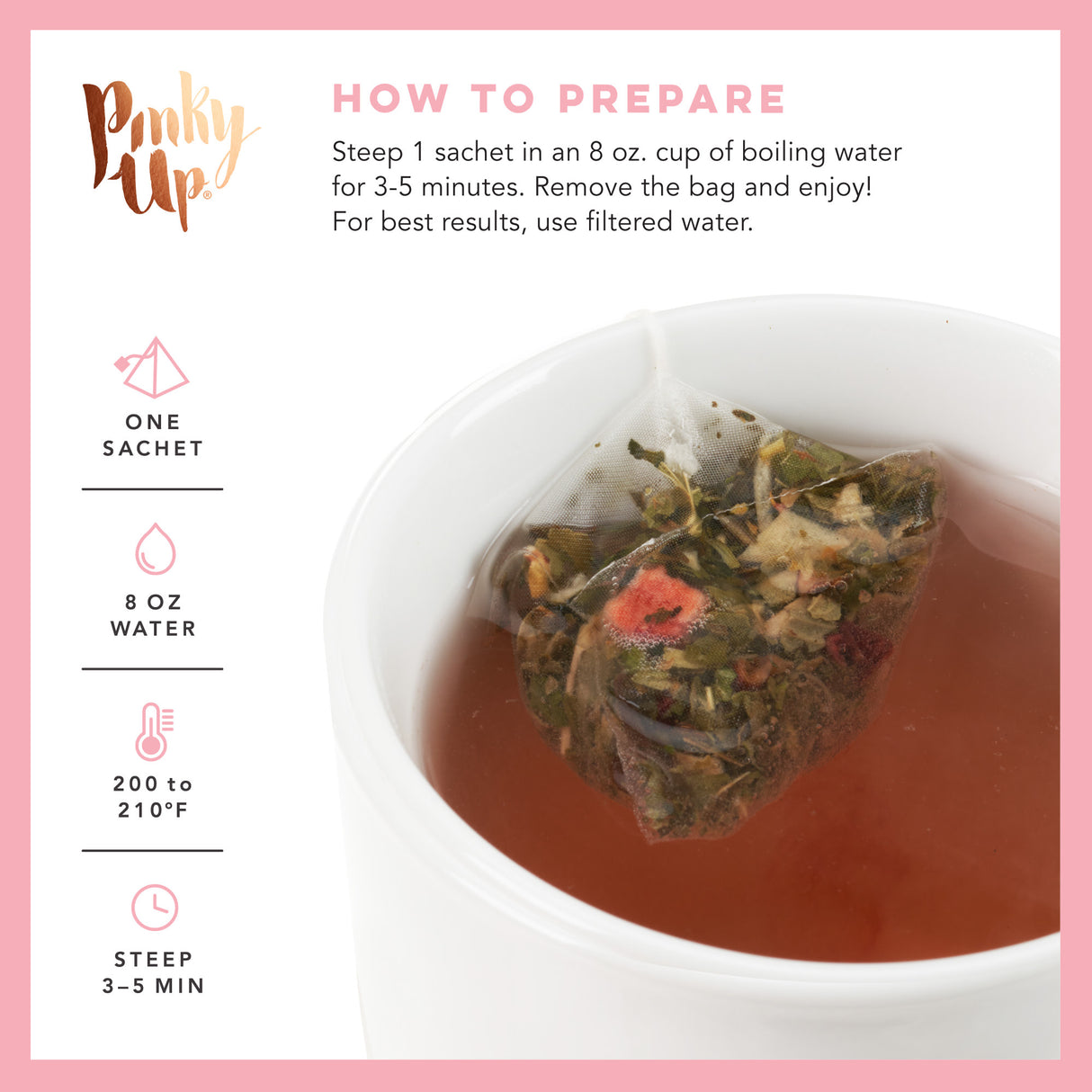 Pinky Up®

HOW TO PREPARE

Steep 1 sachet in an 8 oz. cup of boiling water for 3-5 minutes. Remove the bag and enjoy! For best results, use filtered water.

ONE SACHET

8 OZ WATER

200 to 210°F

STEEP 3–5 MIN