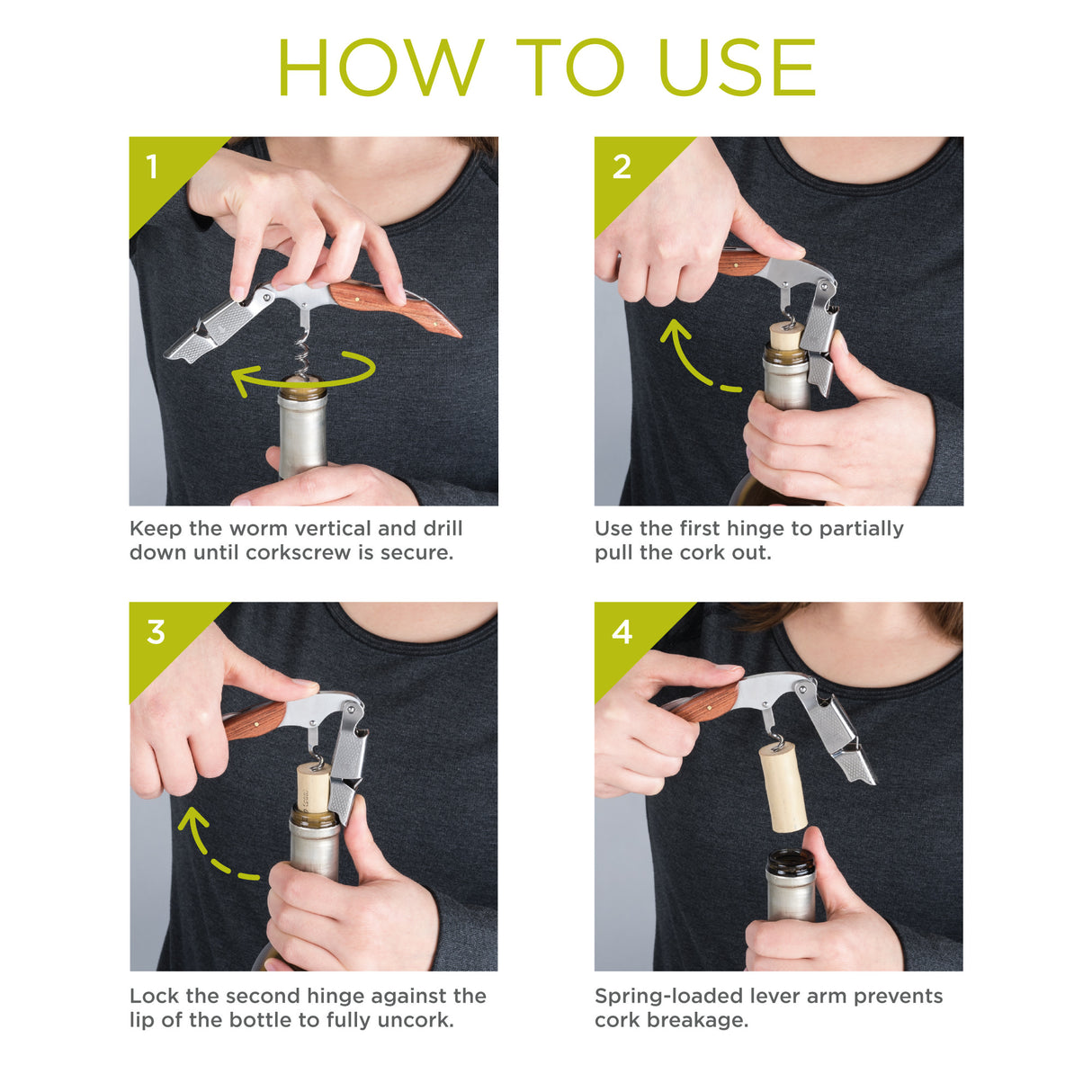 HOW TO USE

1

Keep the worm vertical and drill down until corkscrew is secure.

2

Use the first hinge to partially pull the cork out.

3

Lock the second hinge against the lip of the bottle to fully uncork.

4

Spring-loaded lever arm prevents cork breakage.