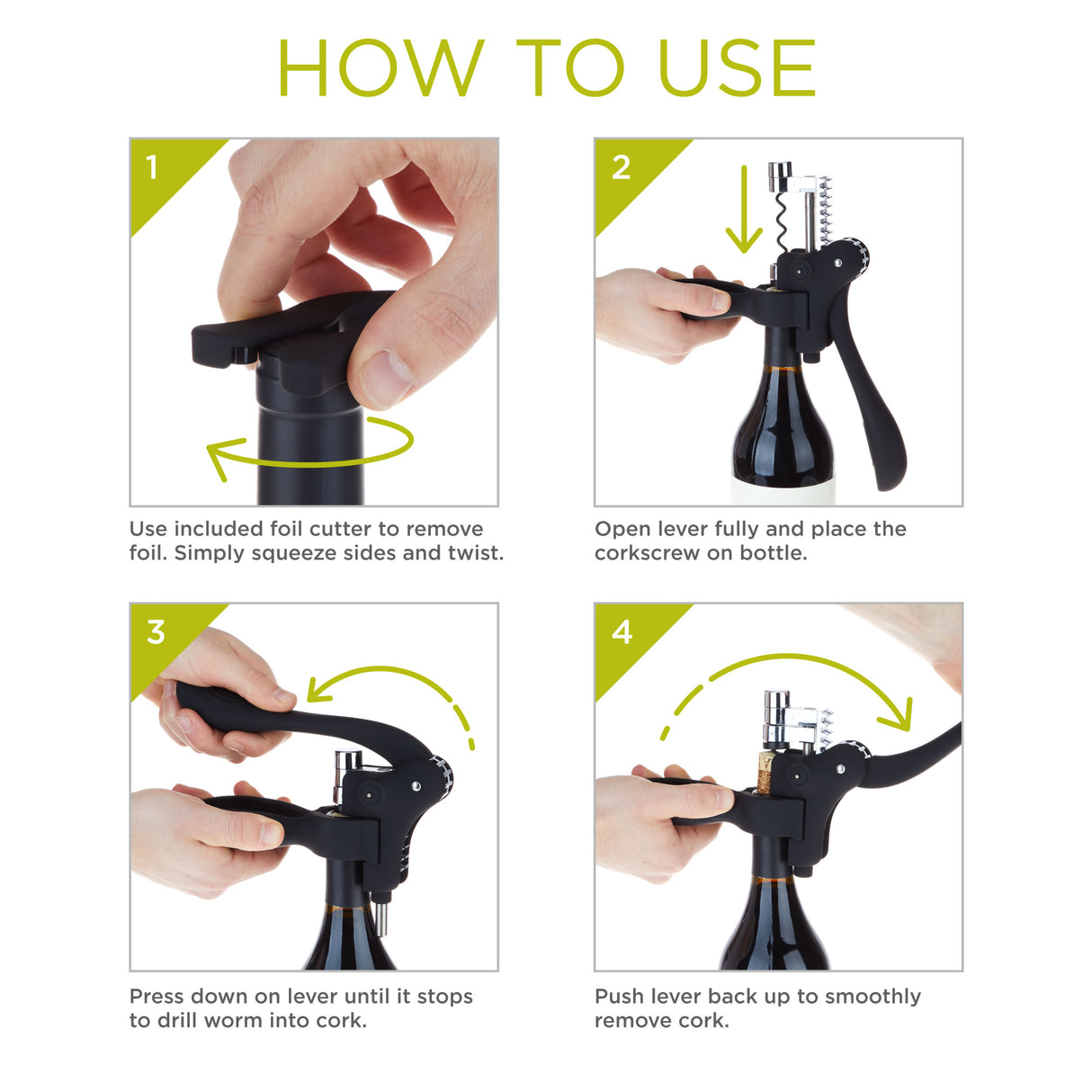 HOW TO USE

1

Use included foil cutter to remove foil. Simply squeeze sides and twist.

2

Open lever fully and place the corkscrew on bottle.

3

Press down on lever until it stops to drill worm into cork.

4

Push lever back up to smoothly remove cork.