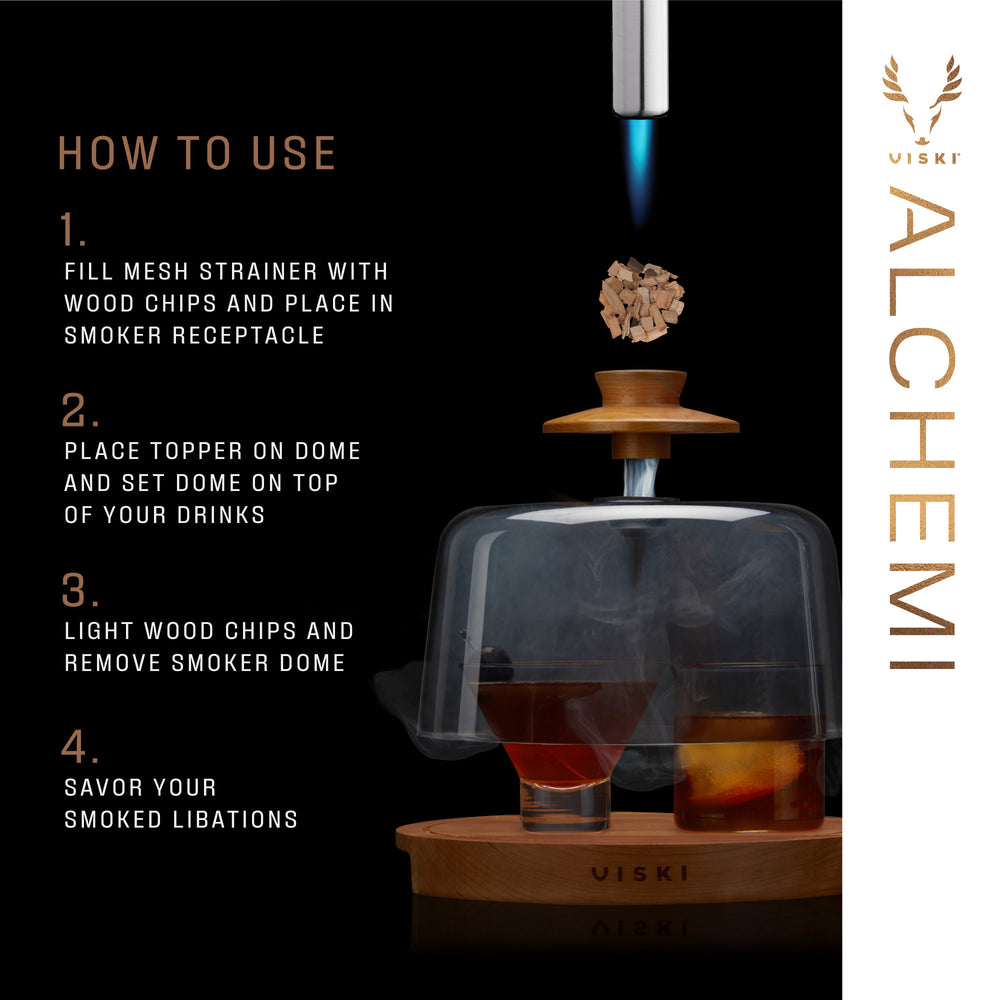 HOW TO USE

1.
FILL MESH STRAINER WITH WOOD CHIPS AND PLACE IN SMOKER RECEPTACLE

2.
PLACE TOPPER ON DOME AND SET DOME ON TOP OF YOUR DRINKS

3.
LIGHT WOOD CHIPS AND REMOVE SMOKER DOME

4.
SAVOR YOUR SMOKED LIBATIONS

VISKI

VISKI

ALCHEMI