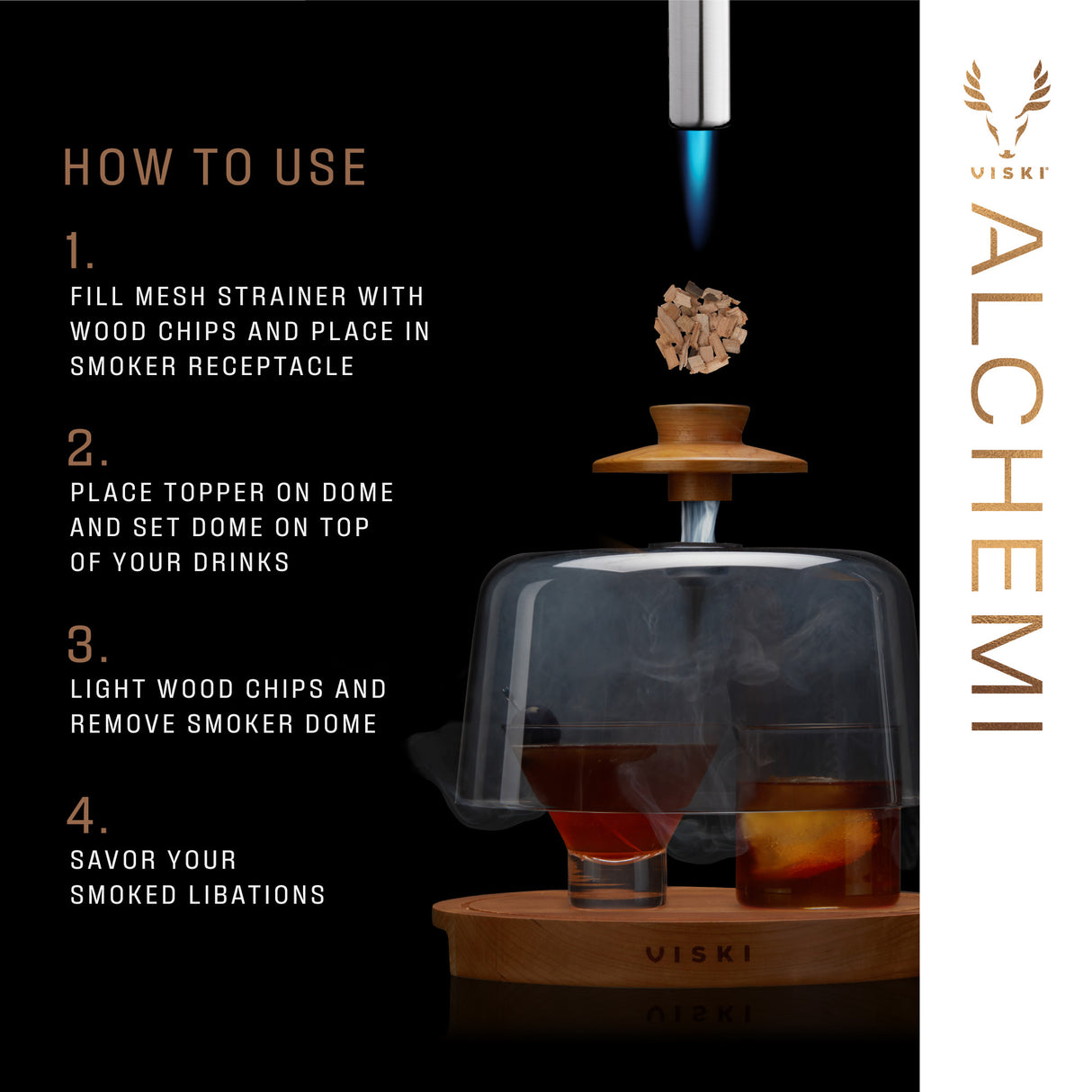 HOW TO USE

1.
FILL MESH STRAINER WITH WOOD CHIPS AND PLACE IN SMOKER RECEPTACLE

2.
PLACE TOPPER ON DOME AND SET DOME ON TOP OF YOUR DRINKS

3.
LIGHT WOOD CHIPS AND REMOVE SMOKER DOME

4.
SAVOR YOUR SMOKED LIBATIONS

VISKI

VISKI

ALCHEMI