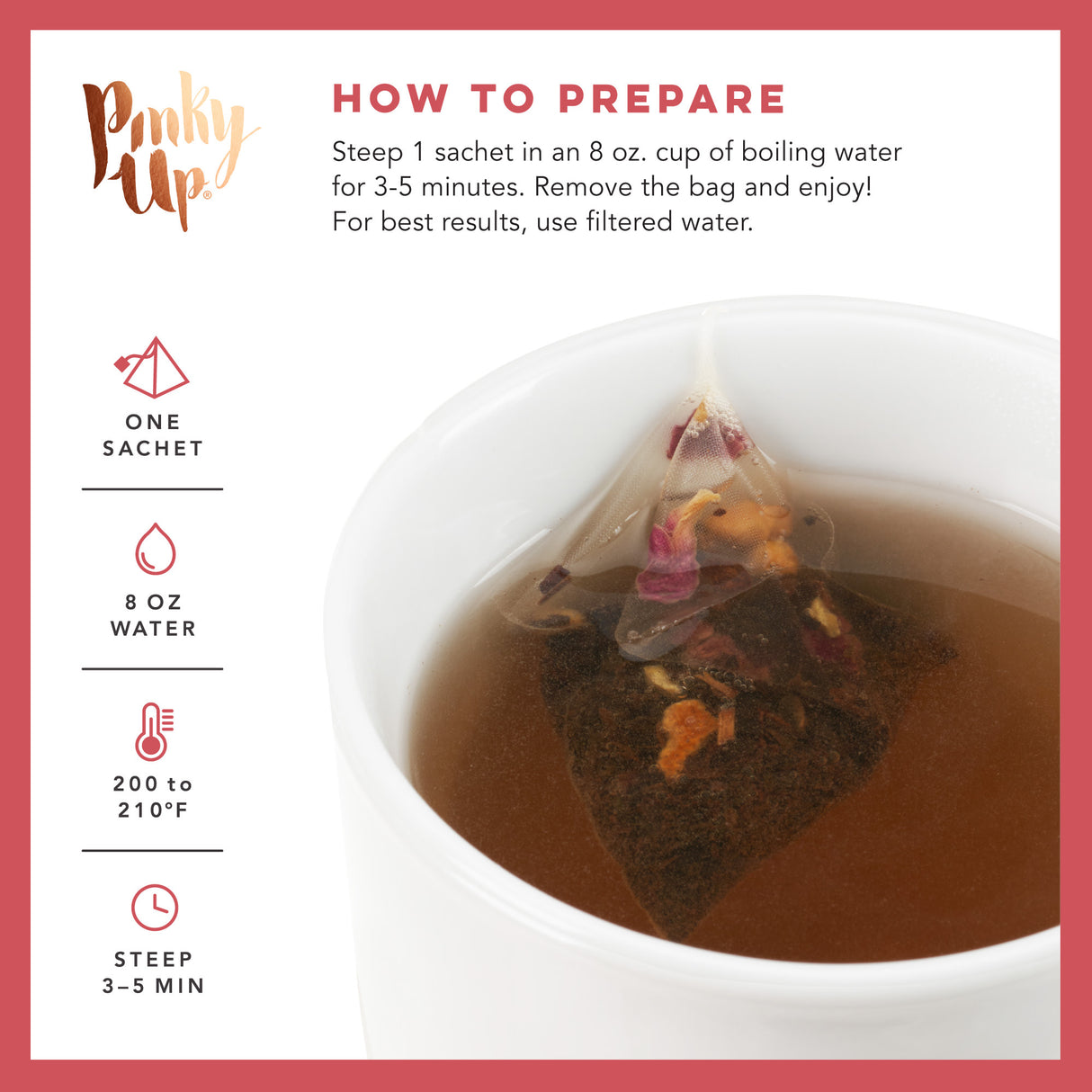 Pinky Up®

HOW TO PREPARE

Steep 1 sachet in an 8 oz. cup of boiling water for 3-5 minutes. Remove the bag and enjoy! For best results, use filtered water.

ONE SACHET

8 OZ WATER

200 to 210°F

STEEP 3–5 MIN