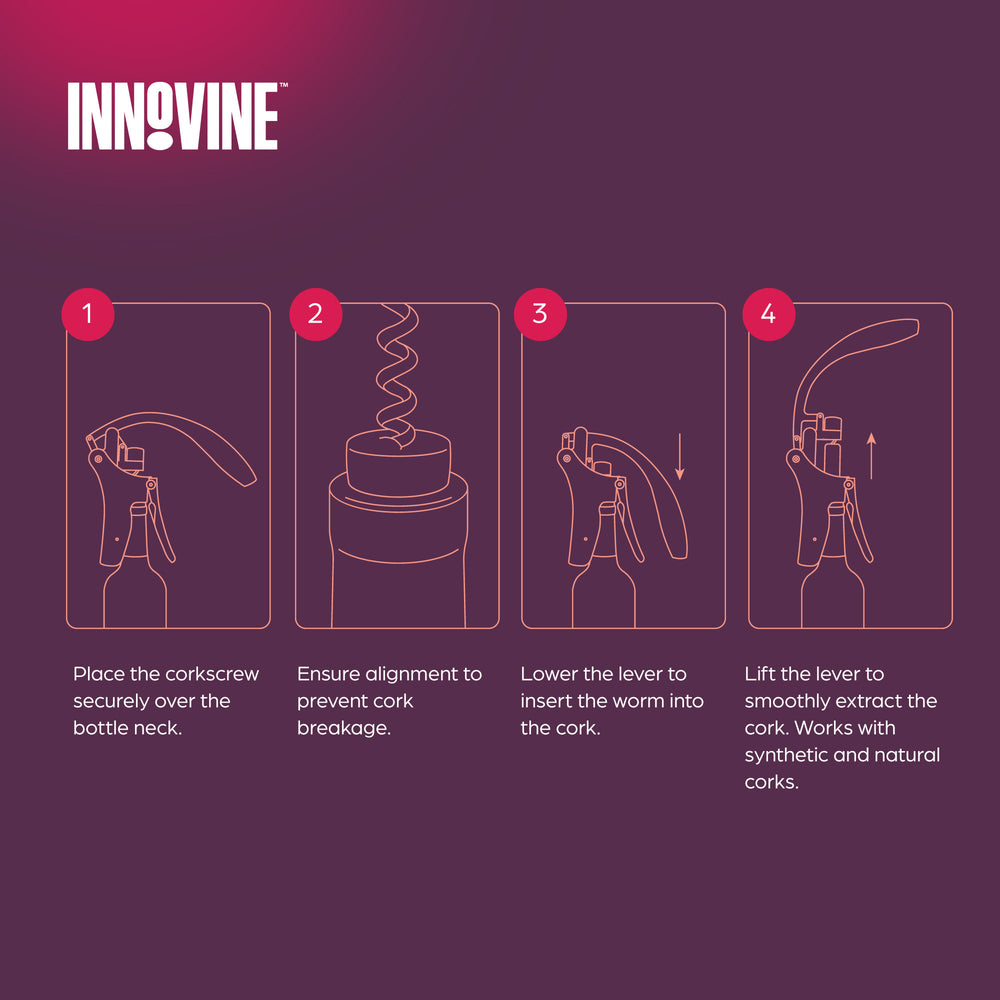 INNOVINE™

1

Place the corkscrew securely over the bottle neck.

2

Ensure alignment to prevent cork breakage.

3

Lower the lever to insert the worm into the cork.

4

Lift the lever to smoothly extract the cork. Works with synthetic and natural corks.