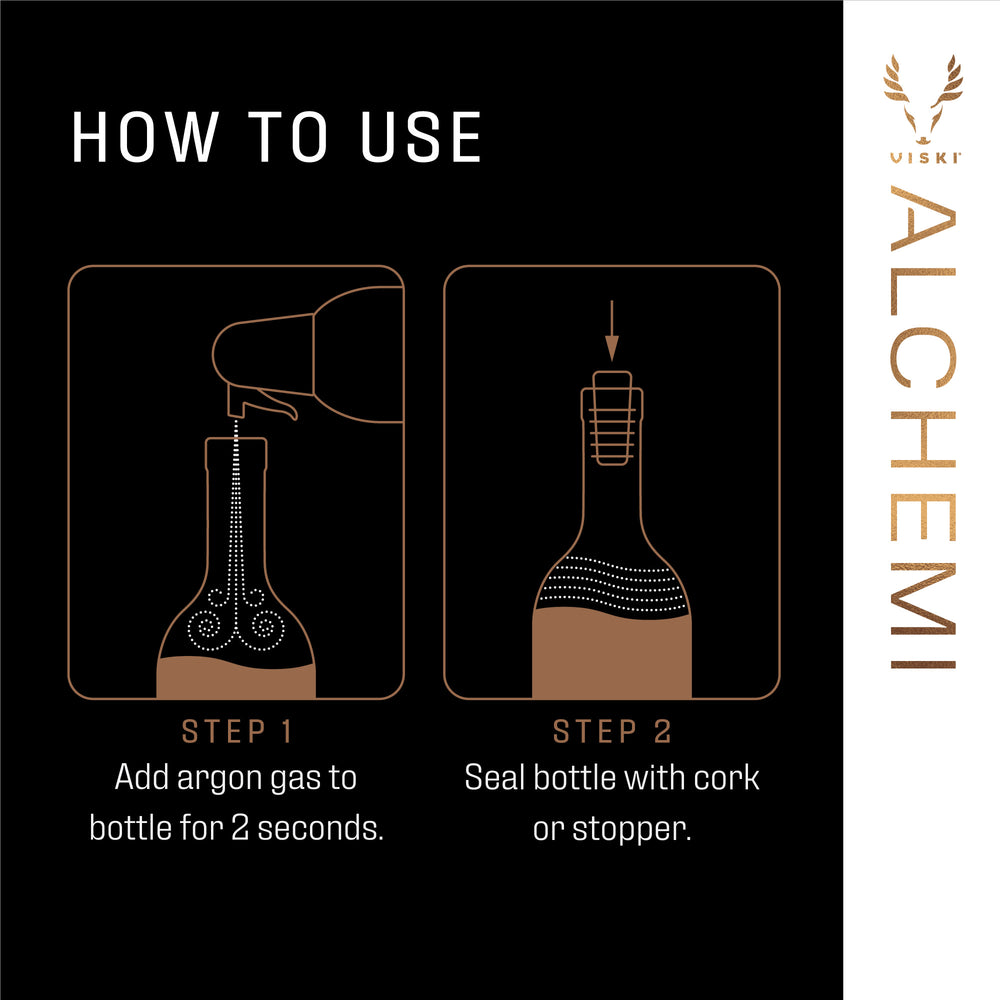 HOW TO USE

STEP 1
Add argon gas to bottle for 2 seconds.

STEP 2
Seal bottle with cork or stopper.

VISKI

ALCHEMI