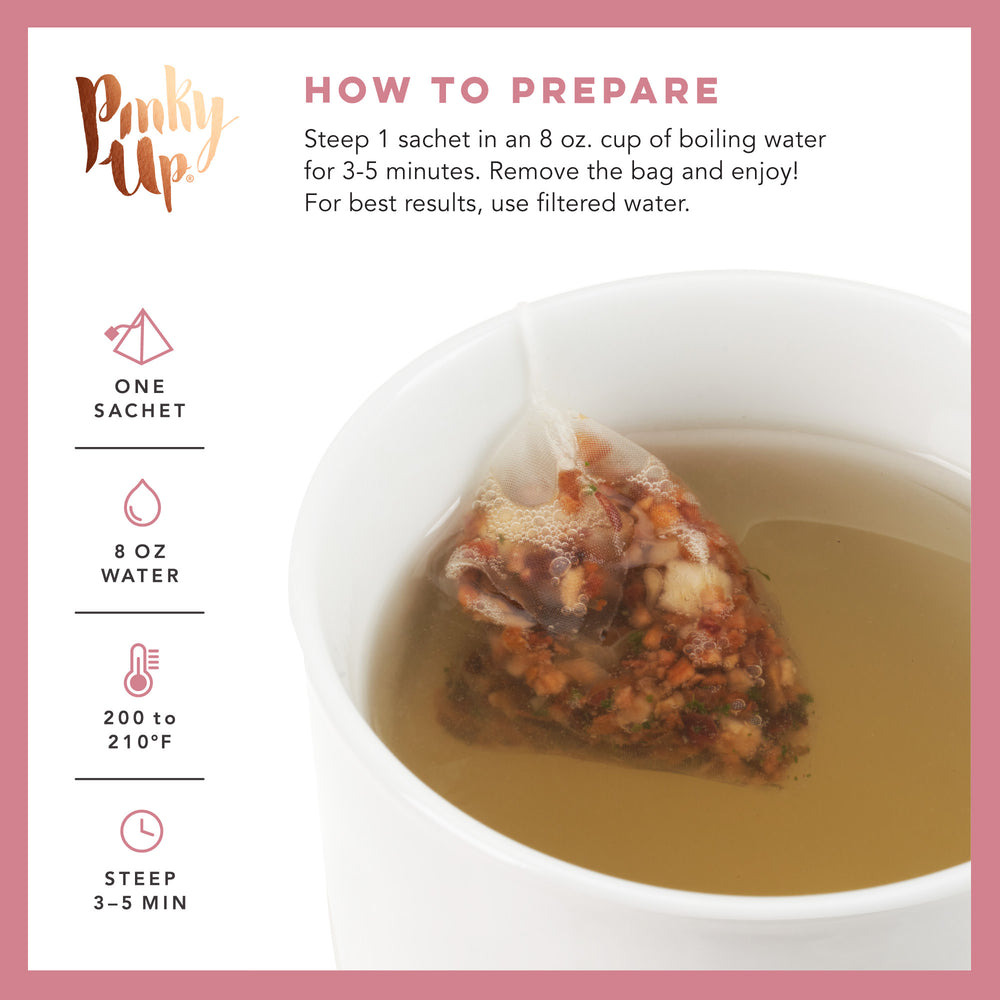 Pinky Up®

HOW TO PREPARE

Steep 1 sachet in an 8 oz. cup of boiling water for 3-5 minutes. Remove the bag and enjoy! For best results, use filtered water.

ONE SACHET

8 OZ WATER

200 to 210°F

STEEP 3–5 MIN