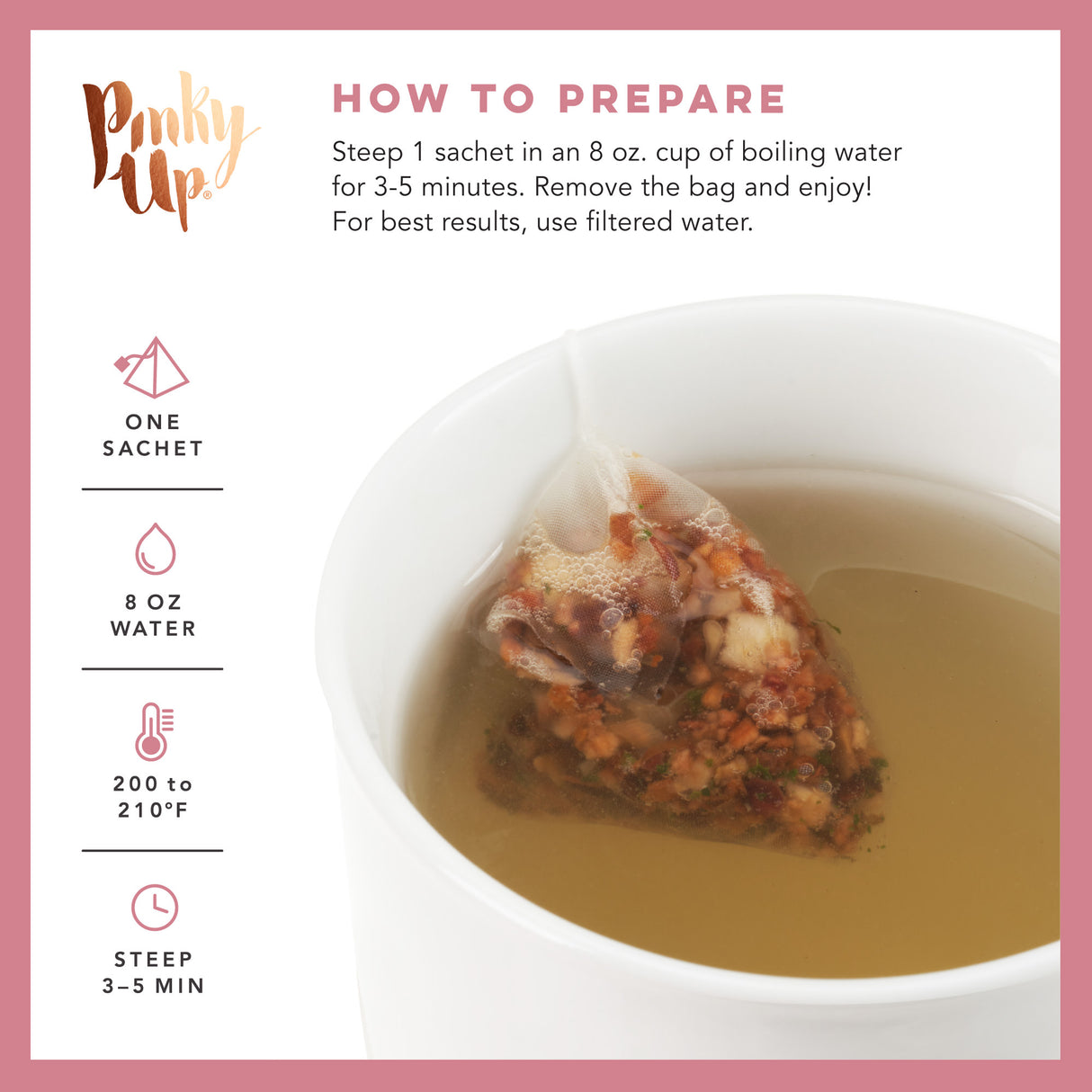 Pinky Up®

HOW TO PREPARE

Steep 1 sachet in an 8 oz. cup of boiling water for 3-5 minutes. Remove the bag and enjoy! For best results, use filtered water.

ONE SACHET

8 OZ WATER

200 to 210°F

STEEP 3–5 MIN