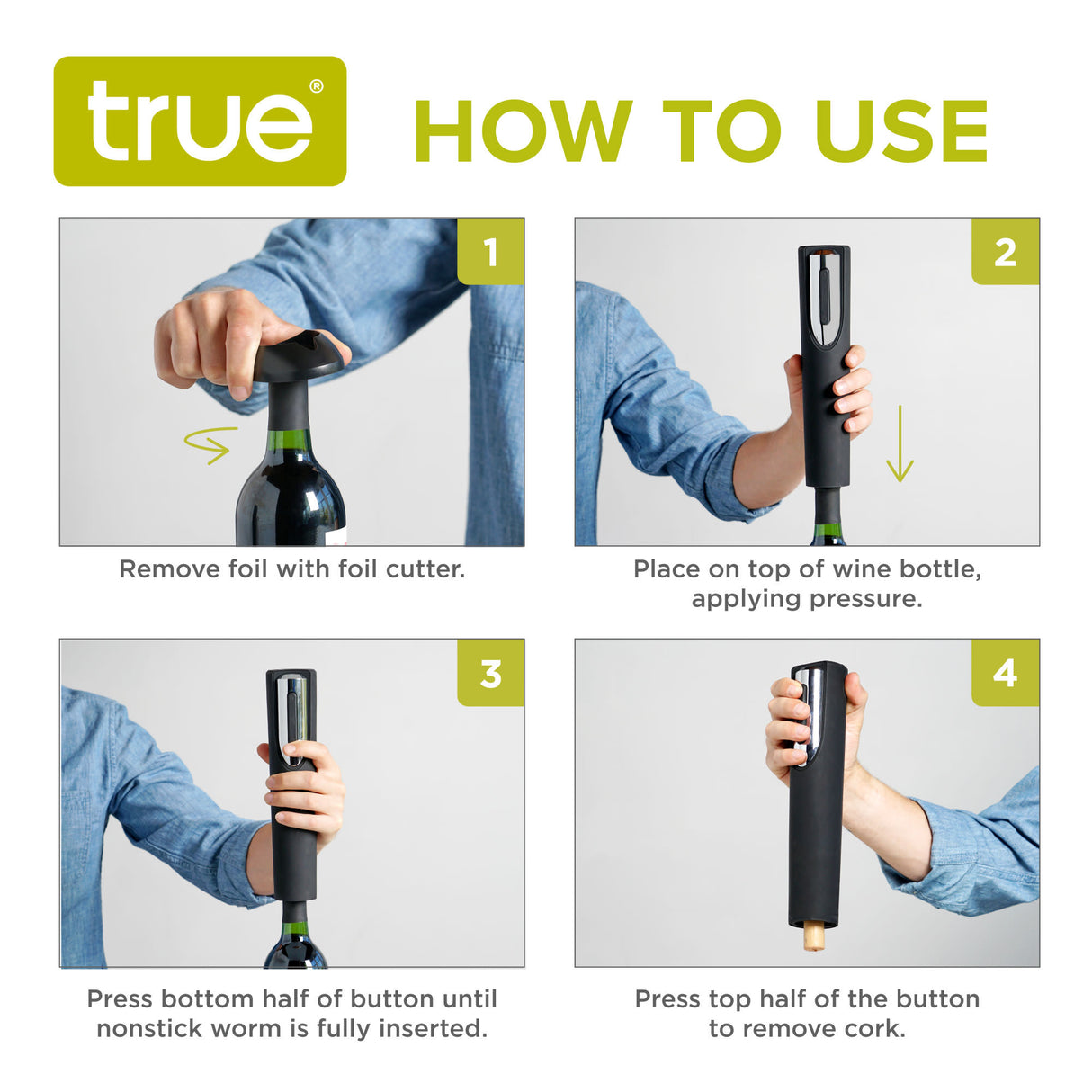 true®

HOW TO USE

1

Remove foil with foil cutter.

2

Place on top of wine bottle, applying pressure.

3

Press bottom half of button until nonstick worm is fully inserted.

4

Press top half of the button to remove cork.