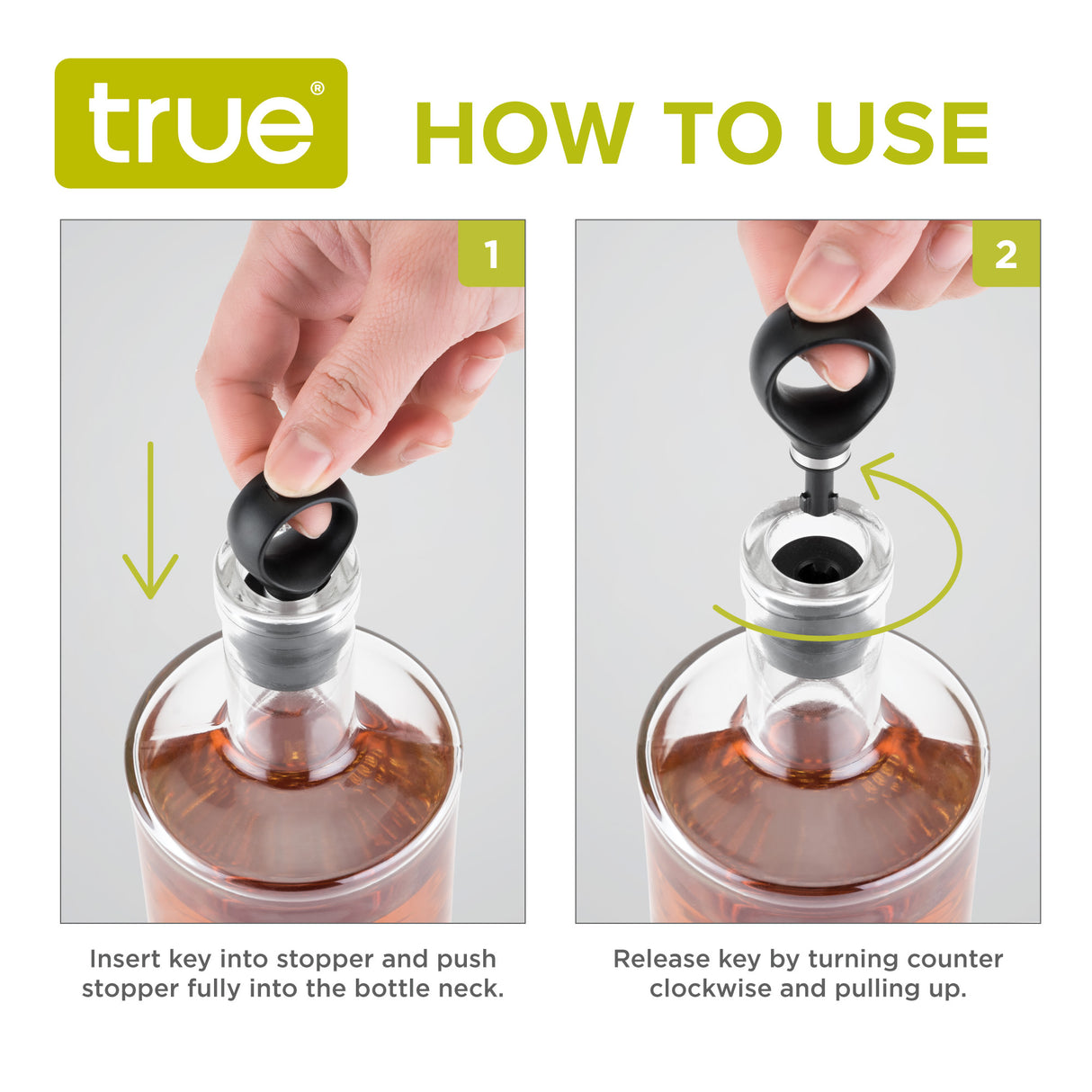 true®

HOW TO USE

1

Insert key into stopper and push stopper fully into the bottle neck.

2

Release key by turning counter clockwise and pulling up.