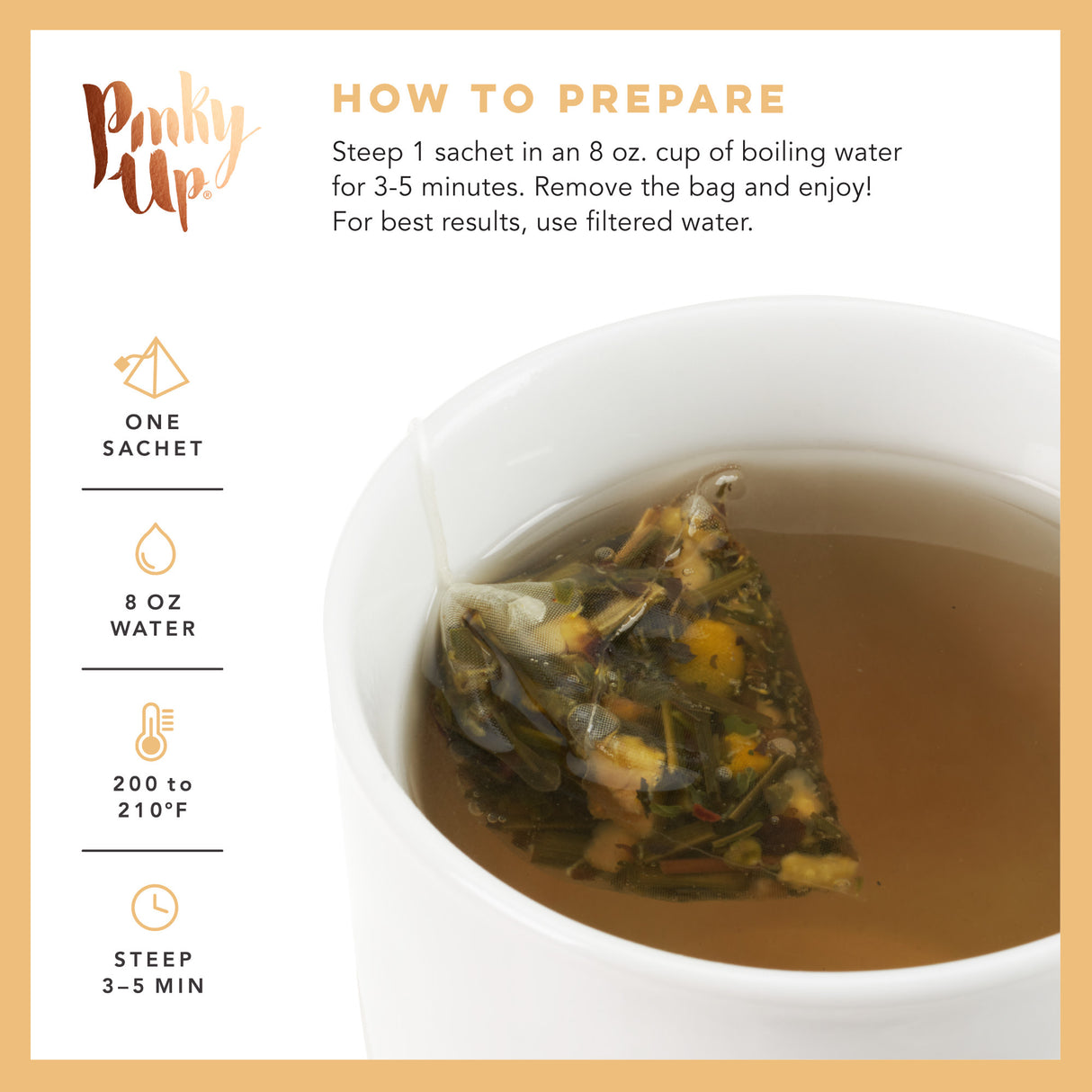 Pinky Up®

HOW TO PREPARE

Steep 1 sachet in an 8 oz. cup of boiling water for 3-5 minutes. Remove the bag and enjoy! For best results, use filtered water.

ONE SACHET

8 OZ WATER

200 to 210°F

STEEP 3–5 MIN