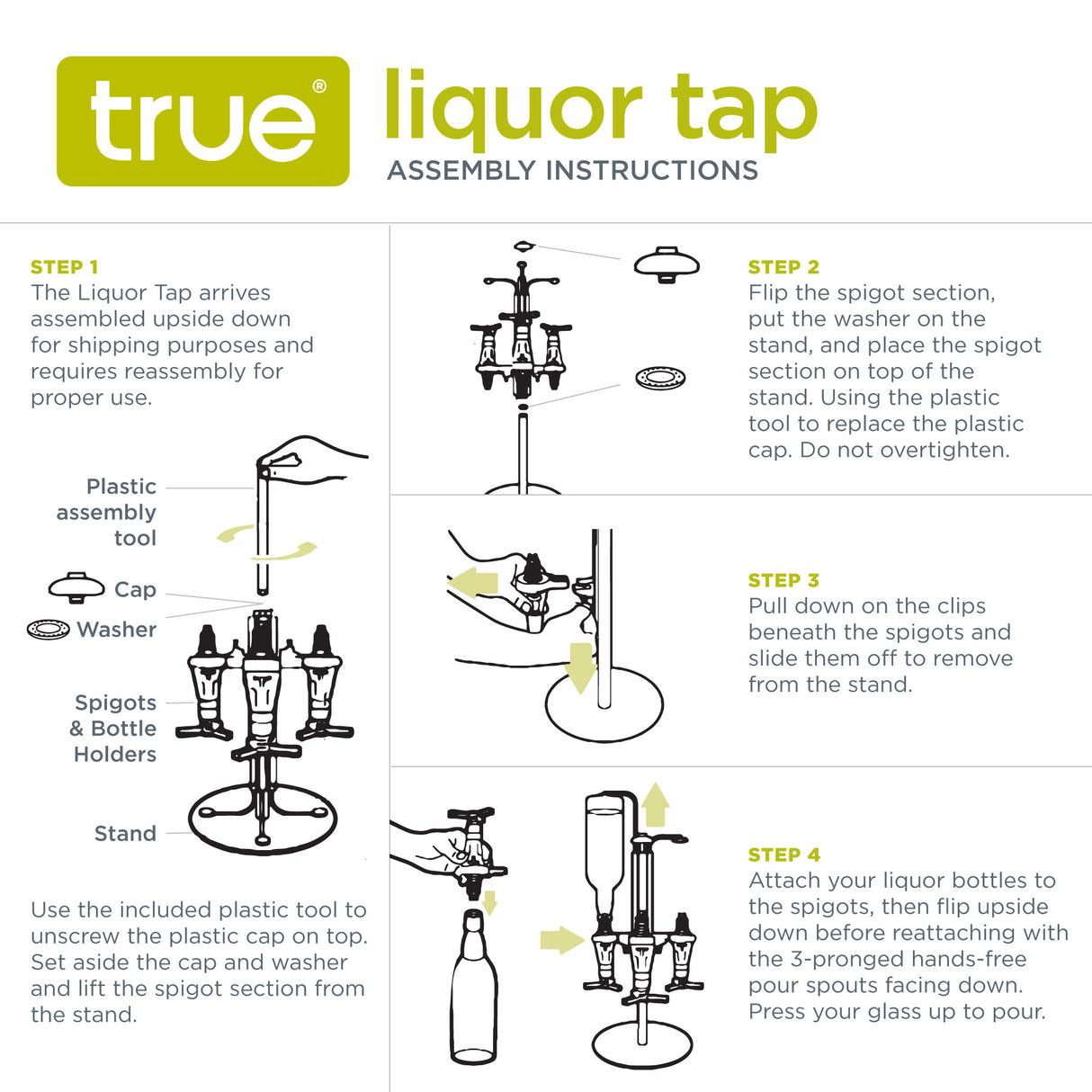 true®

liquor tap
ASSEMBLY INSTRUCTIONS

STEP 1
The Liquor Tap arrives assembled upside down for shipping purposes and requires reassembly for proper use.

Plastic assembly tool

Cap

Washer

Spigots & Bottle Holders

Stand

Use the included plastic tool to unscrew the plastic cap on top. Set aside the cap and washer and lift the spigot section from the stand.

STEP 2
Flip the spigot section, put the washer on the stand, and place the spigot section on top of the stand. Using the plastic tool to replace the plastic cap. Do not overtighten.

STEP 3
Pull down on the clips beneath the spigots and slide them off to remove from the stand.

STEP 4
Attach your liquor bottles to the spigots, then flip upside down before reattaching with the 3-pronged hands-free pour spouts facing down. Press your glass up to pour.