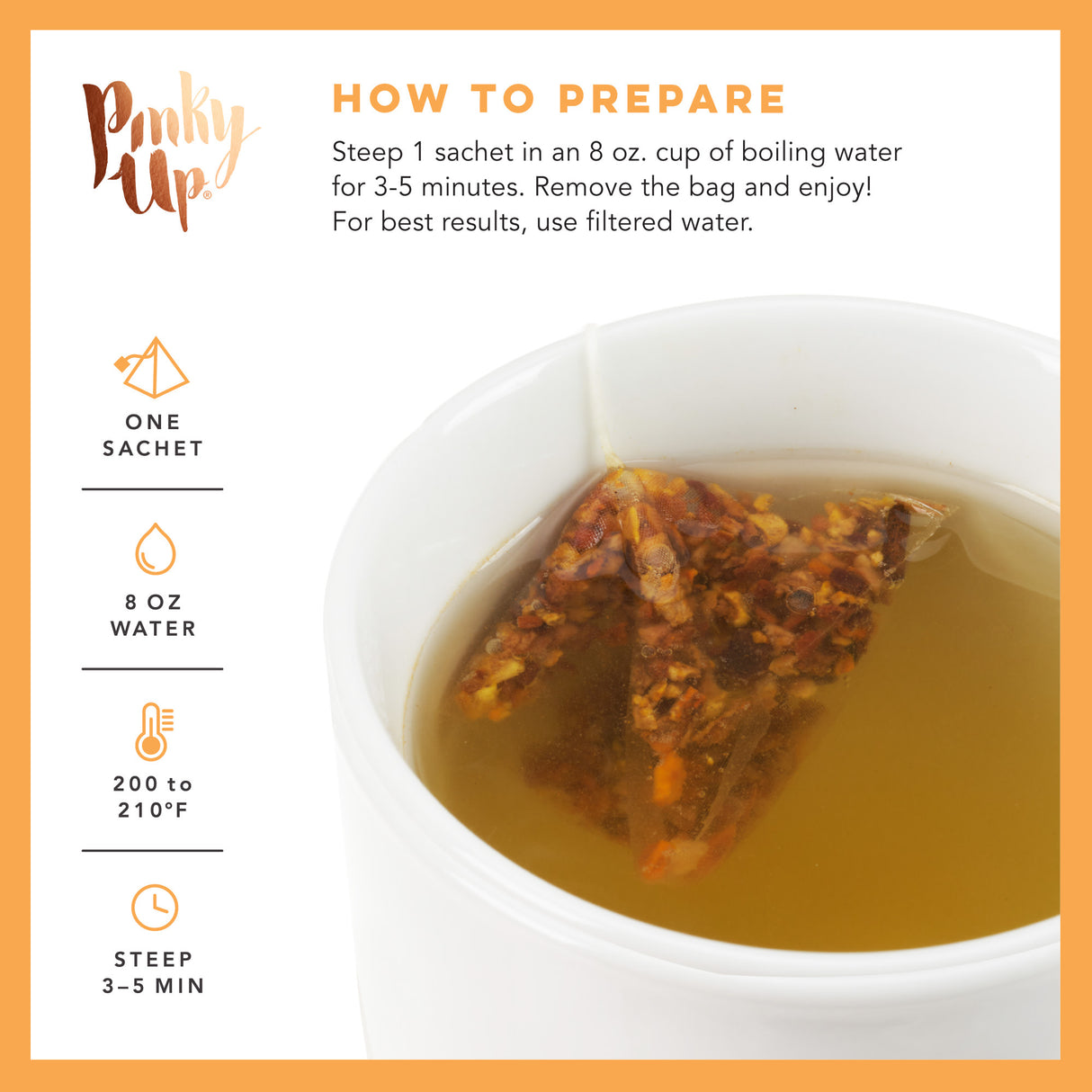 Pinky Up®

HOW TO PREPARE

Steep 1 sachet in an 8 oz. cup of boiling water for 3-5 minutes. Remove the bag and enjoy! For best results, use filtered water.

ONE SACHET

8 OZ WATER

200 to 210°F

STEEP 3–5 MIN