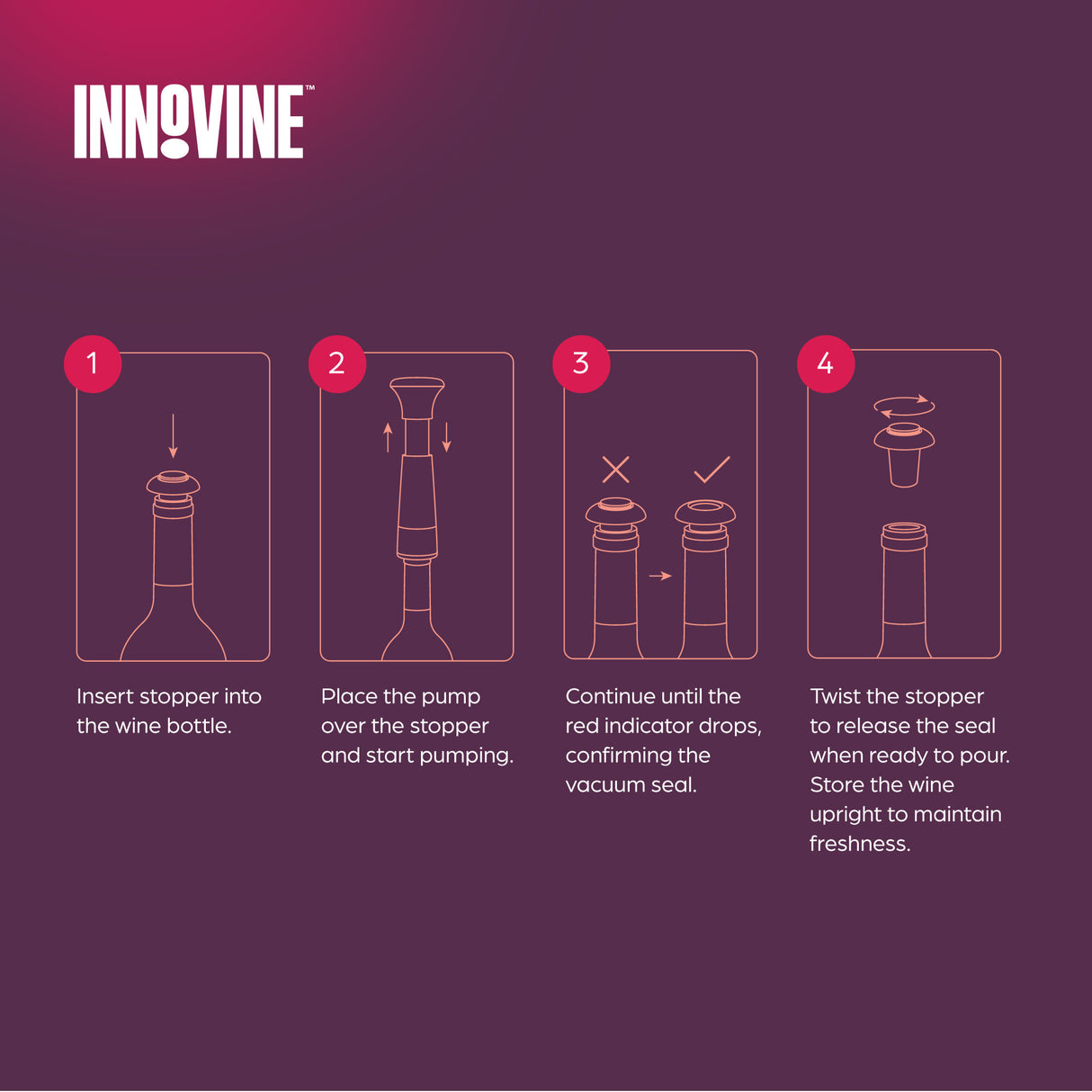 INNOVINE™

1

Insert stopper into the wine bottle.

2

Place the pump over the stopper and start pumping.

3

Continue until the red indicator drops, confirming the vacuum seal.

4

Twist the stopper to release the seal when ready to pour. Store the wine upright to maintain freshness.