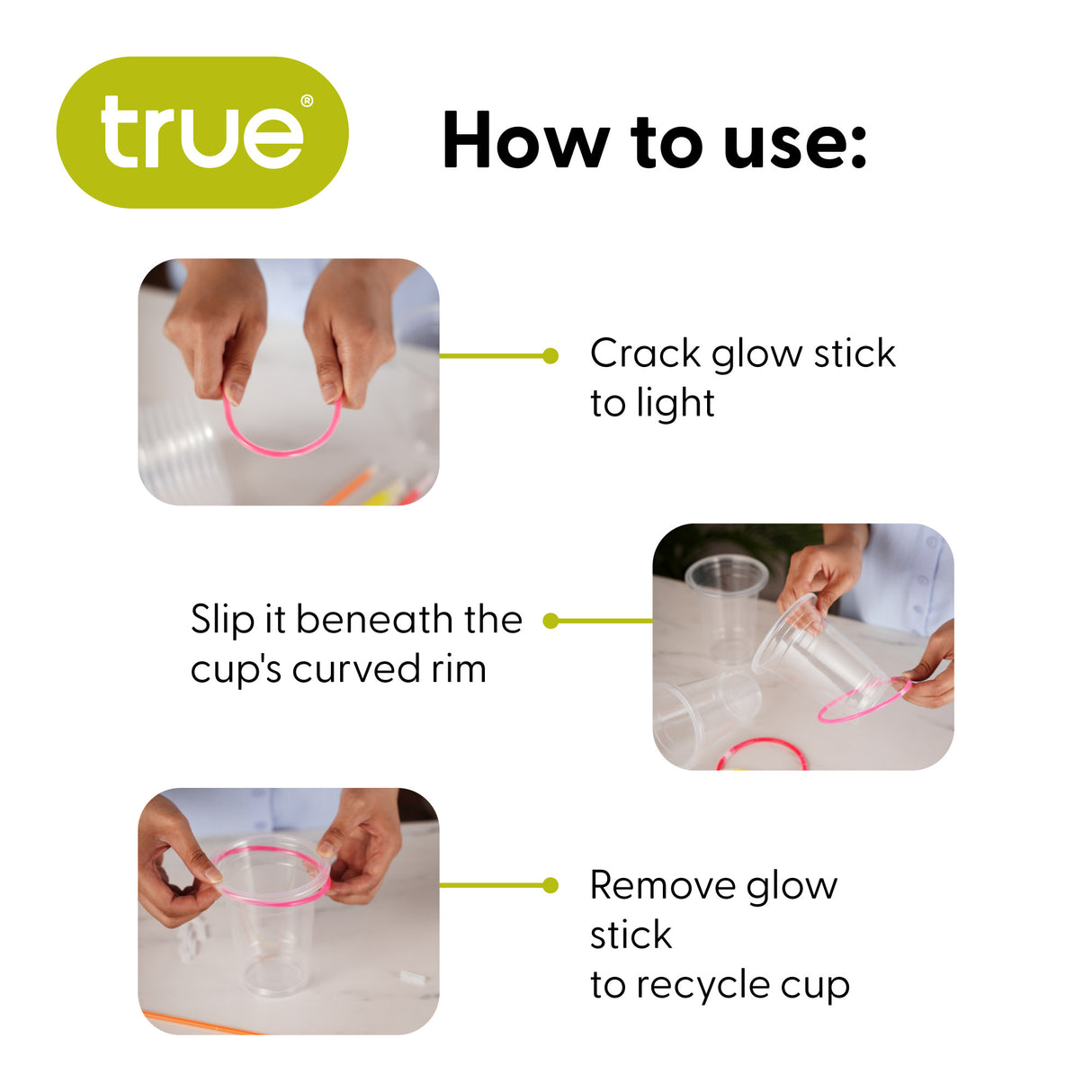 true®

How to use:

Crack glow stick to light

Slip it beneath the cup's curved rim

Remove glow stick to recycle cup