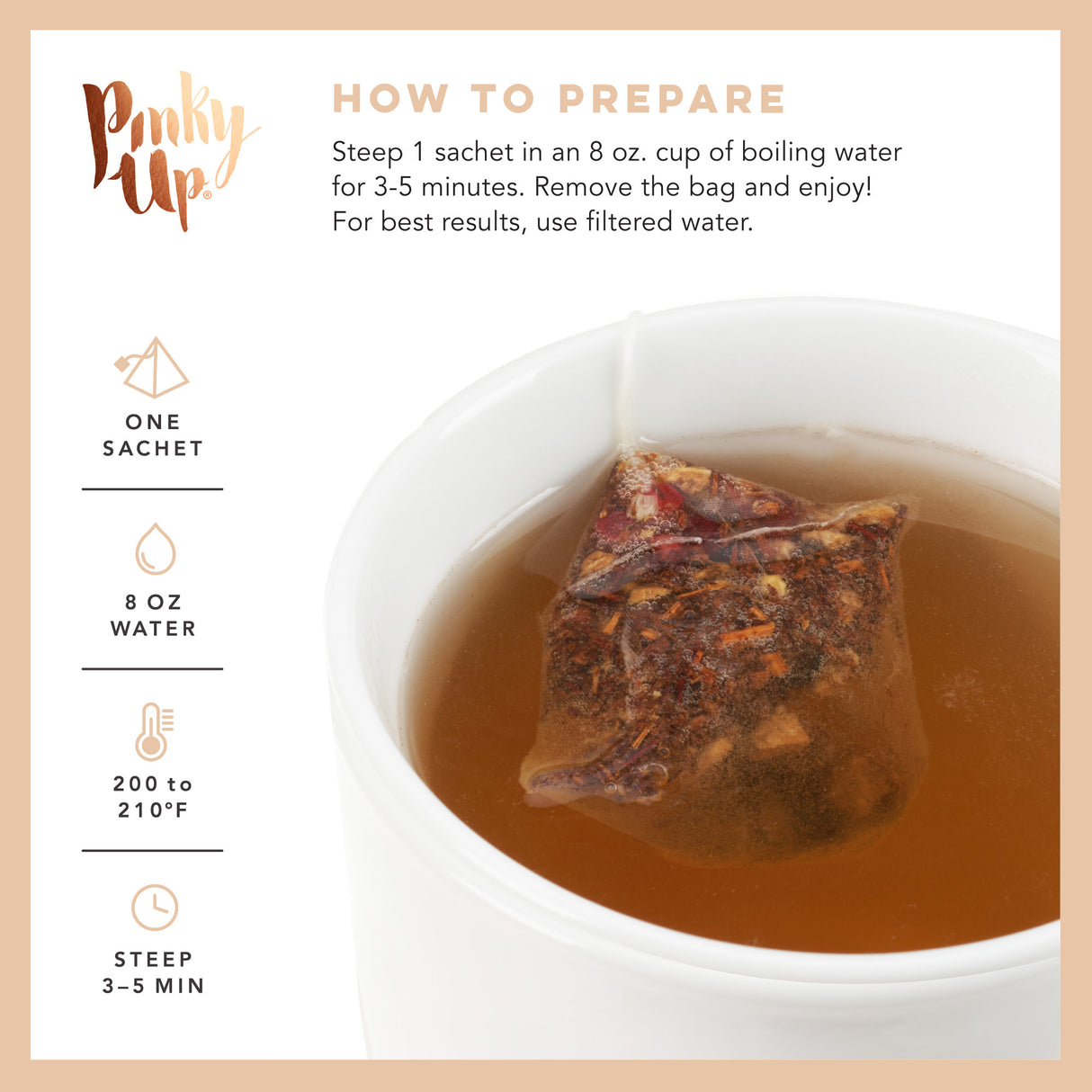 Pinky Up®

HOW TO PREPARE

Steep 1 sachet in an 8 oz. cup of boiling water for 3-5 minutes. Remove the bag and enjoy! For best results, use filtered water.

ONE SACHET

8 OZ WATER

200 to 210°F

STEEP 3–5 MIN