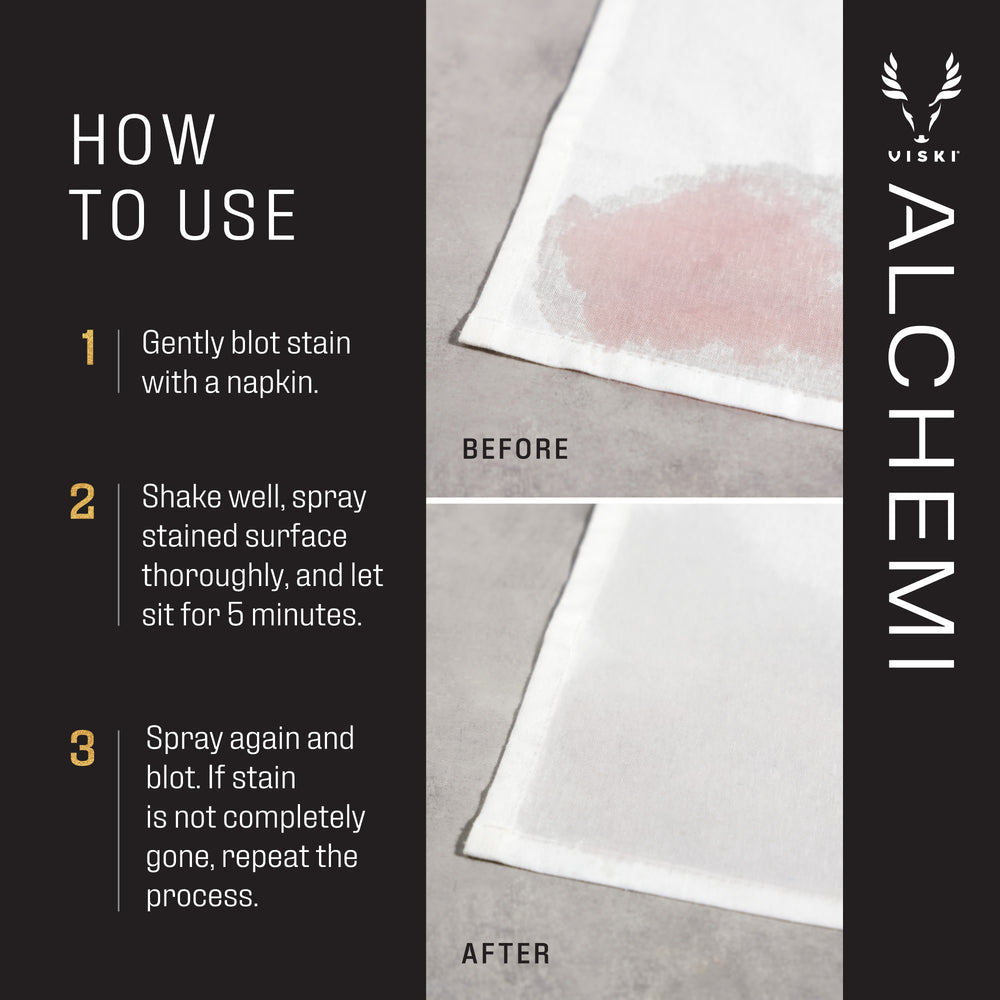 HOW TO USE

1 Gently blot stain with a napkin.

2 Shake well, spray stained surface thoroughly, and let sit for 5 minutes.

3 Spray again and blot. If stain is not completely gone, repeat the process.

BEFORE

AFTER

VISKI

ALCHEMI