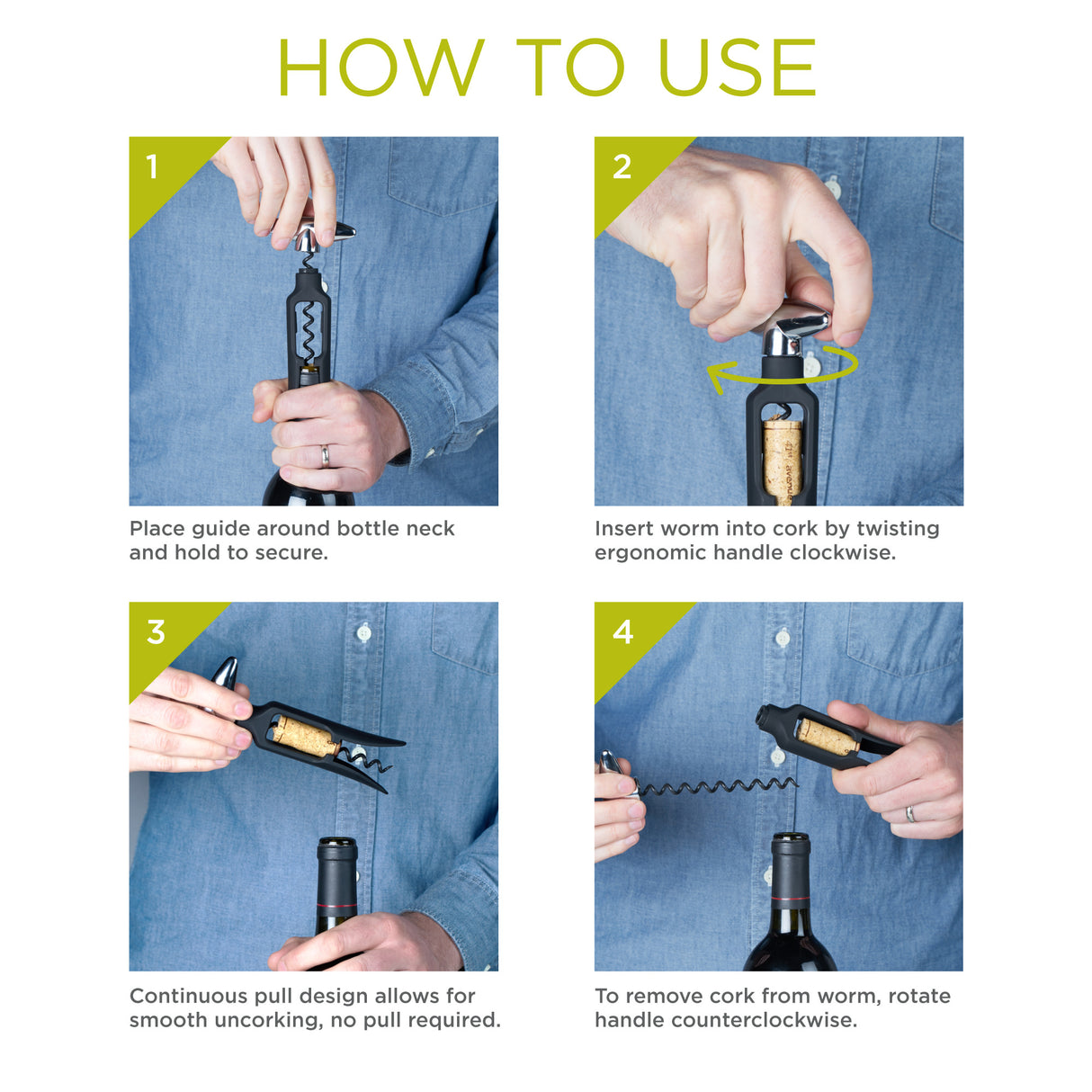 HOW TO USE

1

Place guide around bottle neck and hold to secure.

2

Insert worm into cork by twisting ergonomic handle clockwise.

3

Continuous pull design allows for smooth uncorking, no pull required.

4

To remove cork from worm, rotate handle counterclockwise.