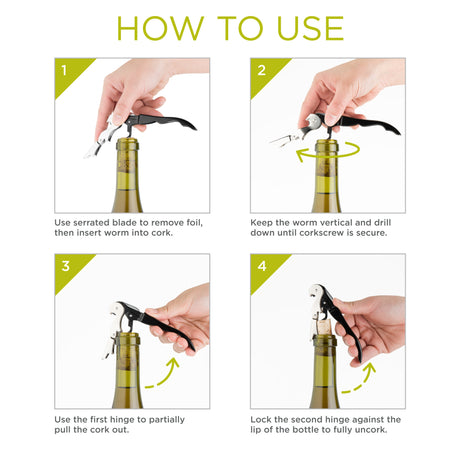 HOW TO USE

1

Use serrated blade to remove foil, then insert worm into cork.

2

Keep the worm vertical and drill down until corkscrew is secure.

3

Use the first hinge to partially pull the cork out.

4

Lock the second hinge against the lip of the bottle to fully uncork.